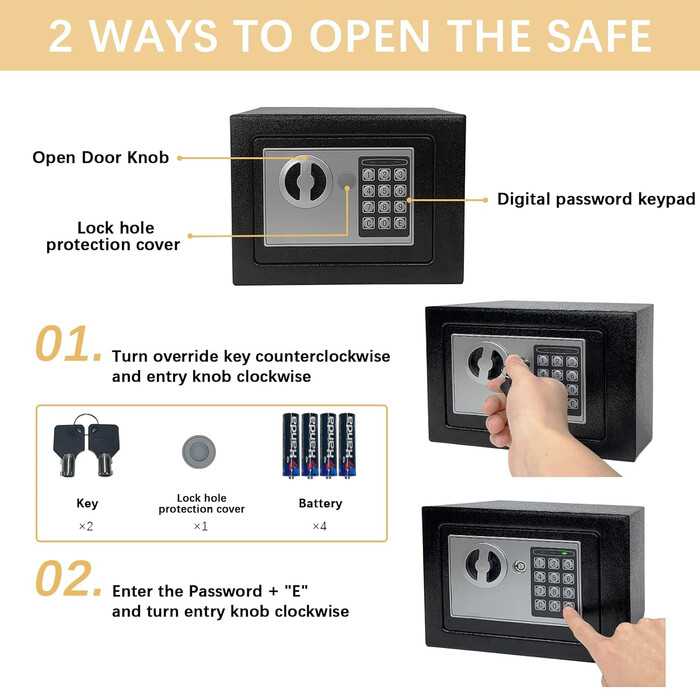 2 WAYS TO OPEN THE SAFE

Open Door Knob

Lock hole protection cover

Digital password keypad

01. Turn override key counterclockwise and entry knob clockwise

Handa Handa Handa Handa

Key
×2

Lock hole protection cover
×1

Battery
×4

02. Enter the Password + "E" and turn entry knob clockwise